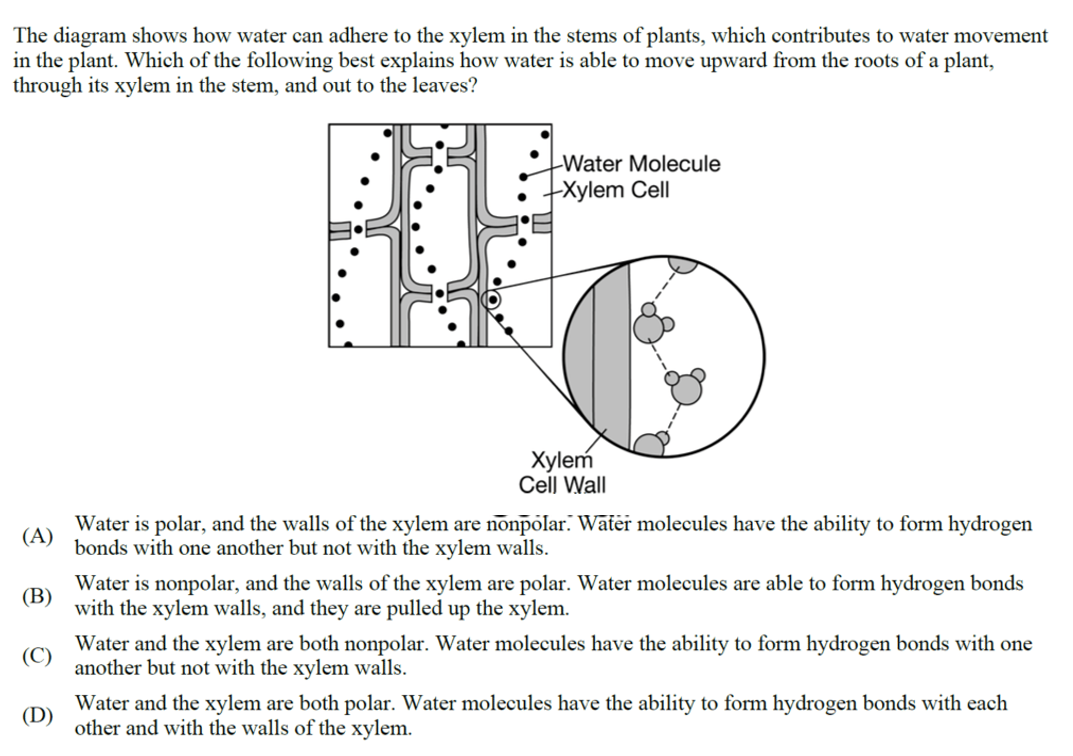 The diagram shows how water can adhere to the xylem in the stems of plants, which contributes to water movement in the plant. Which of the following best explains how water is able to move upward from the roots of a plant, through its xylem in the stem, and out to the leaves?

Water Molecule
Xylem Cell

Xylem
Cell Wall

(A) Water is polar, and the walls of the xylem are nonpolar. Water molecules have the ability to form hydrogen bonds with one another but not with the xylem walls.

(B) Water is nonpolar, and the walls of the xylem are polar. Water molecules are able to form hydrogen bonds with the xylem walls, and they are pulled up the xylem.

(C) Water and the xylem are both nonpolar. Water molecules have the ability to form hydrogen bonds with one another but not with the xylem walls.

(D) Water and the xylem are both polar. Water molecules have the ability to form hydrogen bonds with each other and with the walls of the xylem.